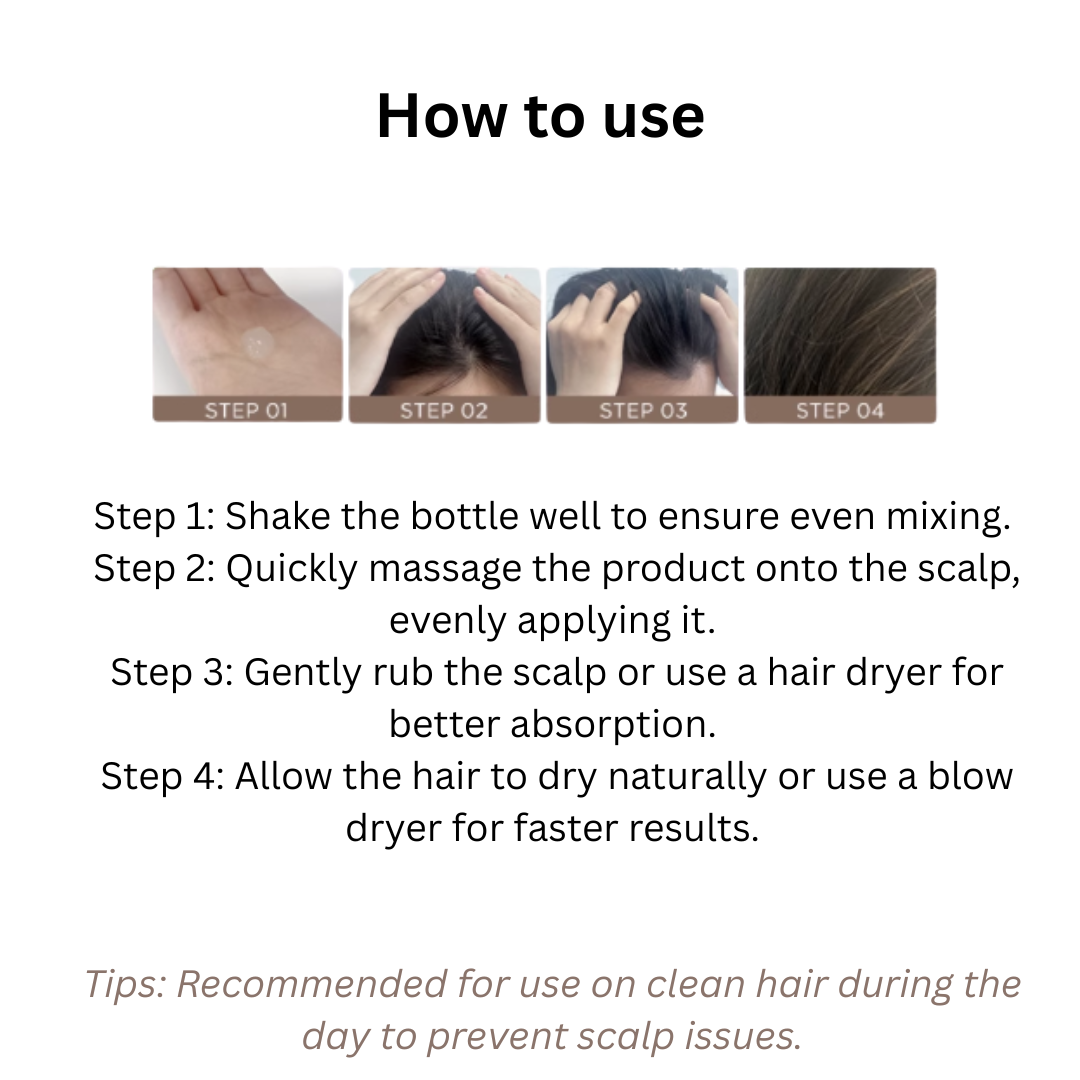 How to use

STEP 01
STEP 02
STEP 03
STEP 04

Step 1: Shake the bottle well to ensure even mixing.
Step 2: Quickly massage the product onto the scalp, evenly applying it.
Step 3: Gently rub the scalp or use a hair dryer for better absorption.
Step 4: Allow the hair to dry naturally or use a blow dryer for faster results.

Tips: Recommended for use on clean hair during the day to prevent scalp issues.