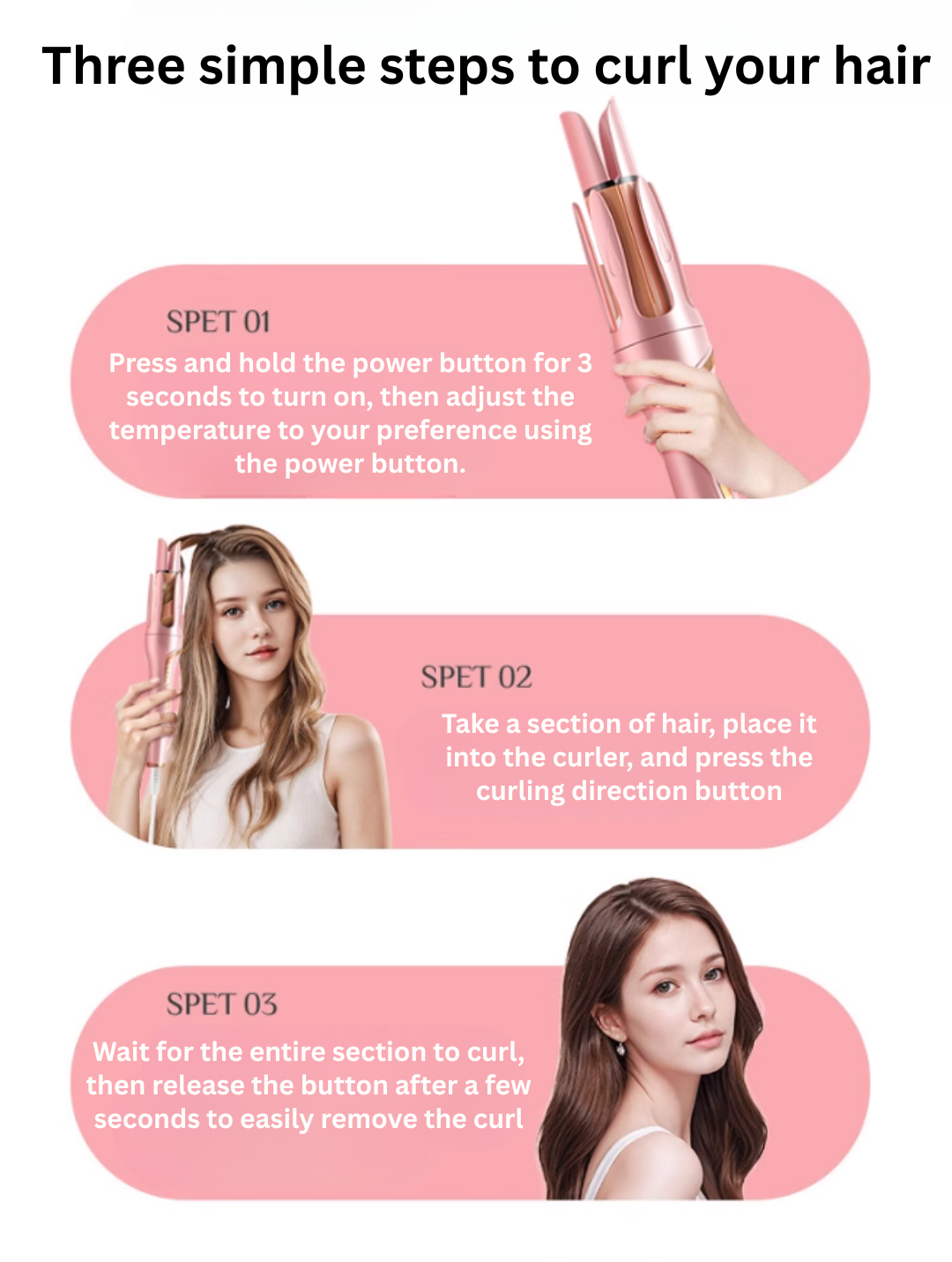 Three simple steps to curl your hair

SPET 01

Press and hold the power button for 3 seconds to turn on, then adjust the temperature to your preference using the power button.

SPET 02

Take a section of hair, place it into the curler, and press the curling direction button

SPET 03

Wait for the entire section to curl, then release the button after a few seconds to easily remove the curl